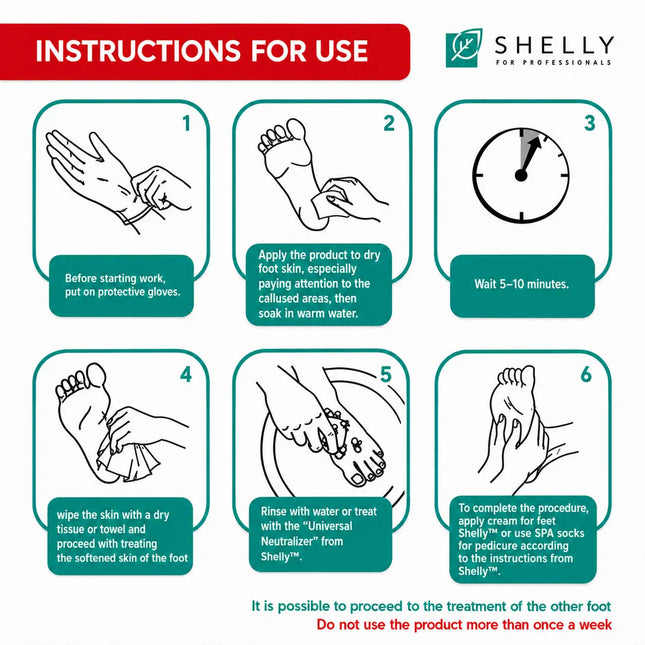 INSTRUCTIONS FOR USE

SHELLY
FOR PROFESSIONALS

1
Before starting work, put on protective gloves.

2
Apply the product to dry foot skin, especially paying attention to the callused areas, then soak in warm water.

3
Wait 5–10 minutes.

4
wipe the skin with a dry tissue or towel and proceed with treating the softened skin of the foot

5
Rinse with water or treat with the "Universal Neutralizer" from Shelly™.

6
To complete the procedure, apply cream for feet Shelly™ or use SPA socks for pedicure according to the instructions from Shelly™.

It is possible to proceed to the treatment of the other foot
Do not use the product more than once a week